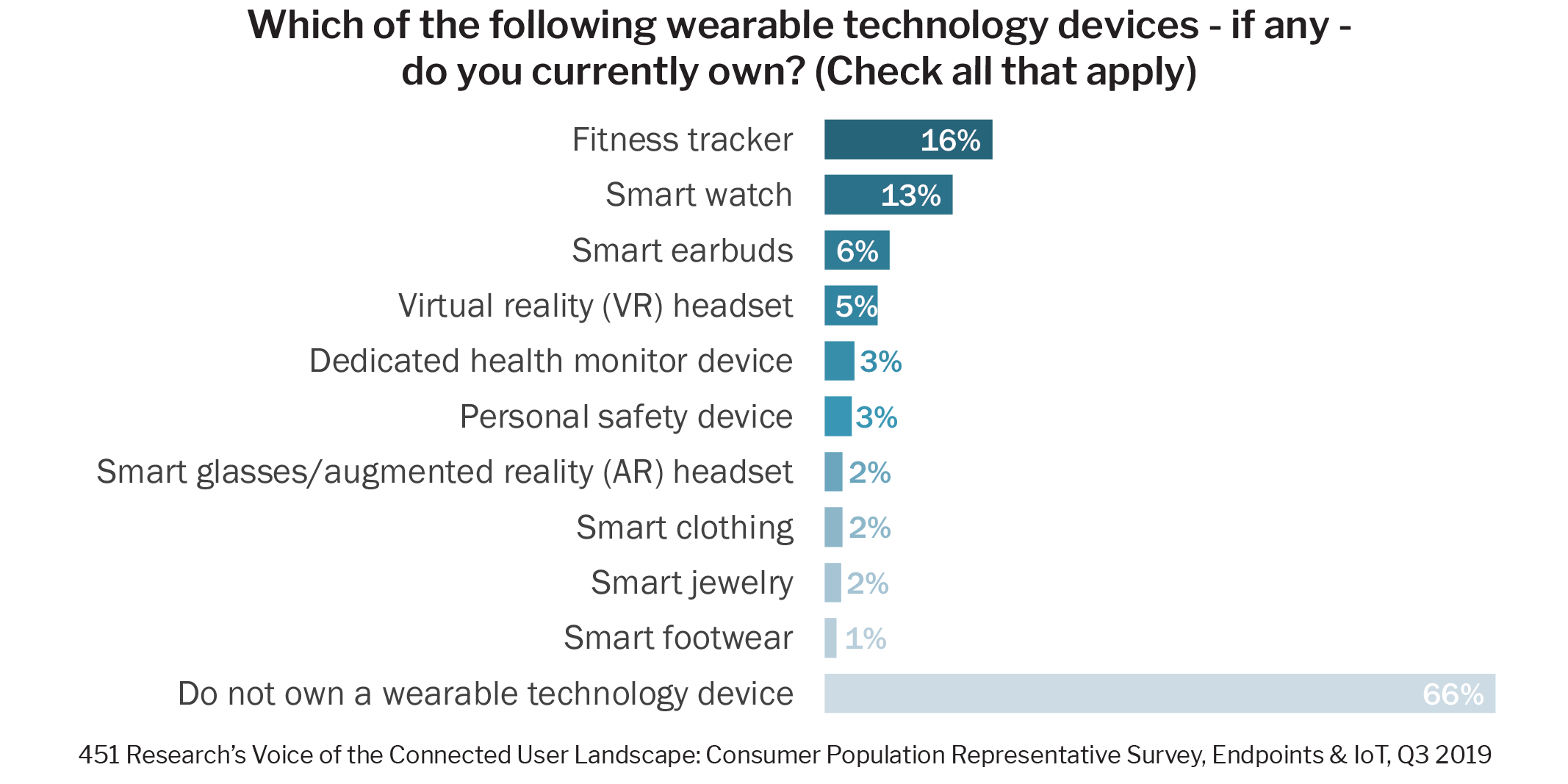 Which of the following wearable technology devices - if any - do you currently own? (Check all that apply)

Fitness tracker 16%
Smart watch 13%
Smart earbuds 6%
Virtual reality (VR) headset 5%
Dedicated health monitor device 3%
Personal safety device 3%
Smart glasses/augmented reality (AR) headset 2%
Smart clothing 2%
Smart jewelry 2%
Smart footwear 1%
Do not own a wearable technology device 66%

451 Research's Voice of the Connected User Landscape: Consumer Population Representative Survey, Endpoints & IoT, Q3 2019